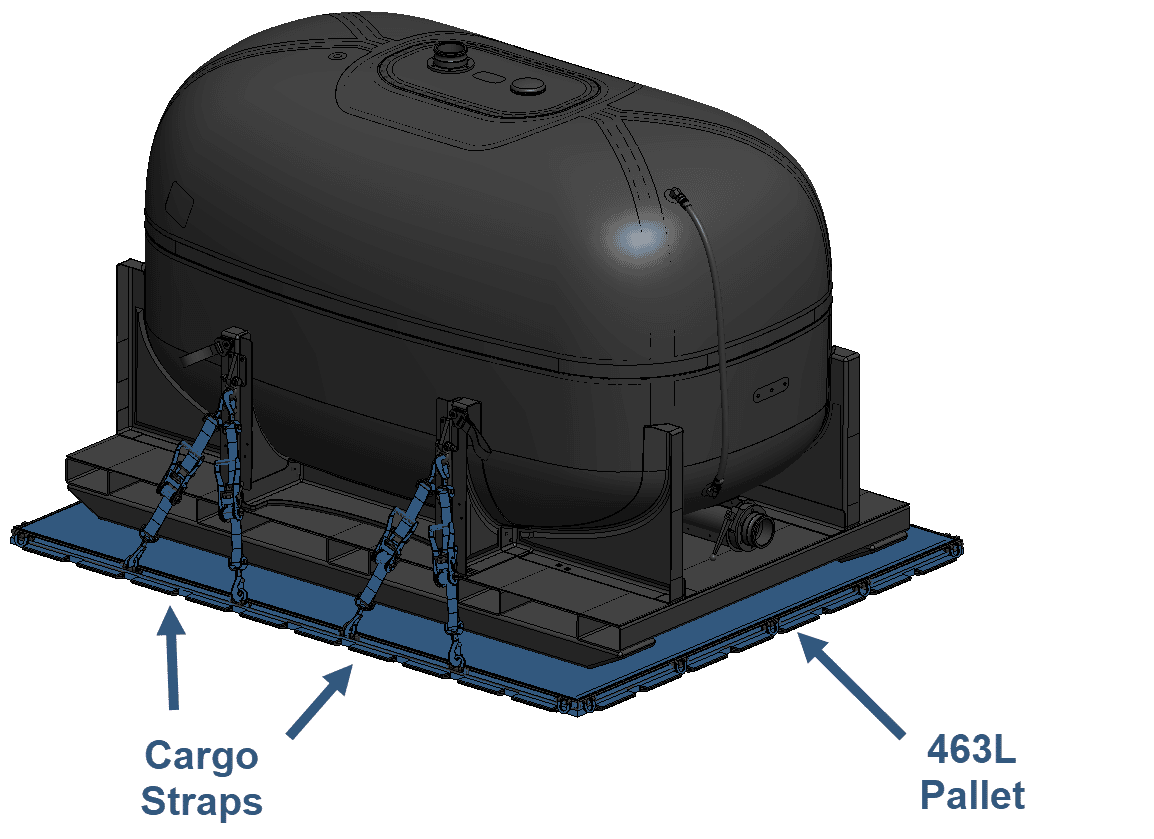 Cargo Straps

463L Pallet